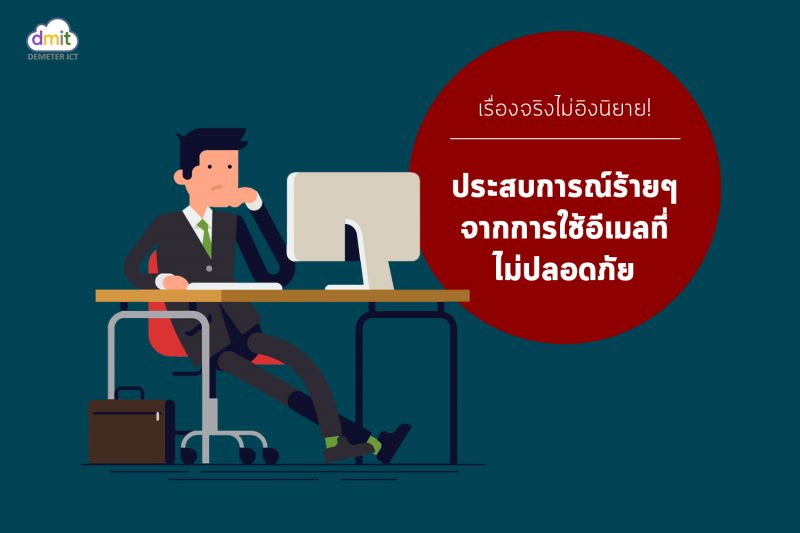 dmit
DEMETER ICT

เรื่องจริงไม่อิงนิยาย!

ประสบการณ์ร้ายๆ จากการใช้อีเมลที่ไม่ปลอดภัย