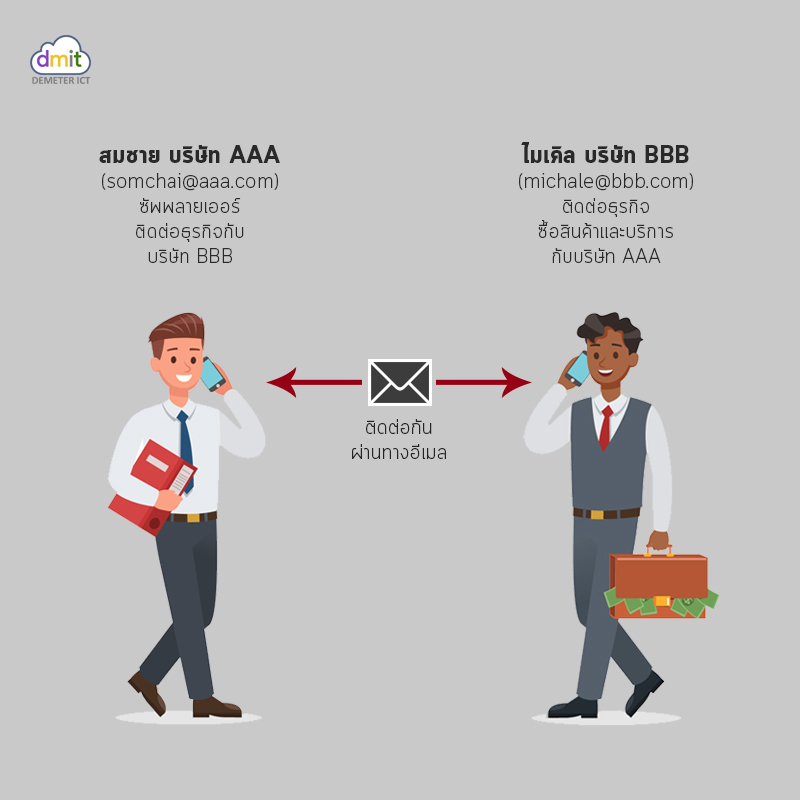 dmit
DEMETER ICT

สมชาย บริษัท AAA
(somchai@aaa.com)
ซัพพลายเออร์
ติดต่อธุรกิจกับ
บริษัท BBB

ไมเคิล บริษัท BBB
(michale@bbb.com)
ติดต่อธุรกิจ
ซื้อสินค้าและบริการ
กับบริษัท AAA

ติดต่อกัน
ผ่านทางอีเมล