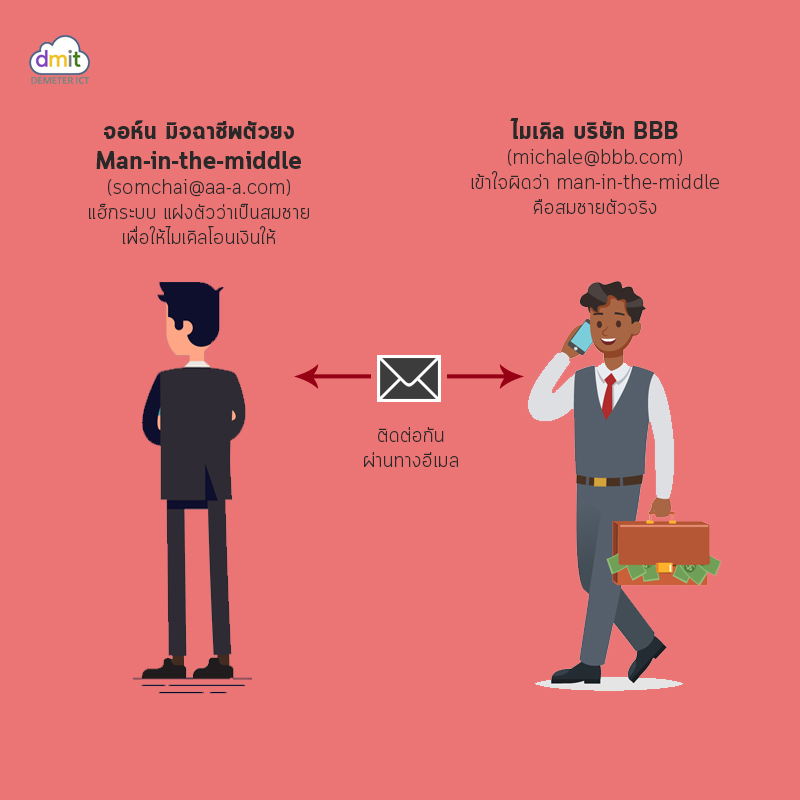 dmit
DEMETER ICT

จอห์น มิจฉาชีพตัวยง
Man-in-the-middle
(somchai@aa-a.com)
แฮ็กระบบ แฝงตัวว่าเป็นสมชาย
เพื่อให้ไมเคิลโอนเงินให้

ไมเคิล บริษัท BBB
(michale@bbb.com)
เข้าใจผิดว่า man-in-the-middle
คือสมชายตัวจริง

ติดต่อกัน
ผ่านทางอีเมล